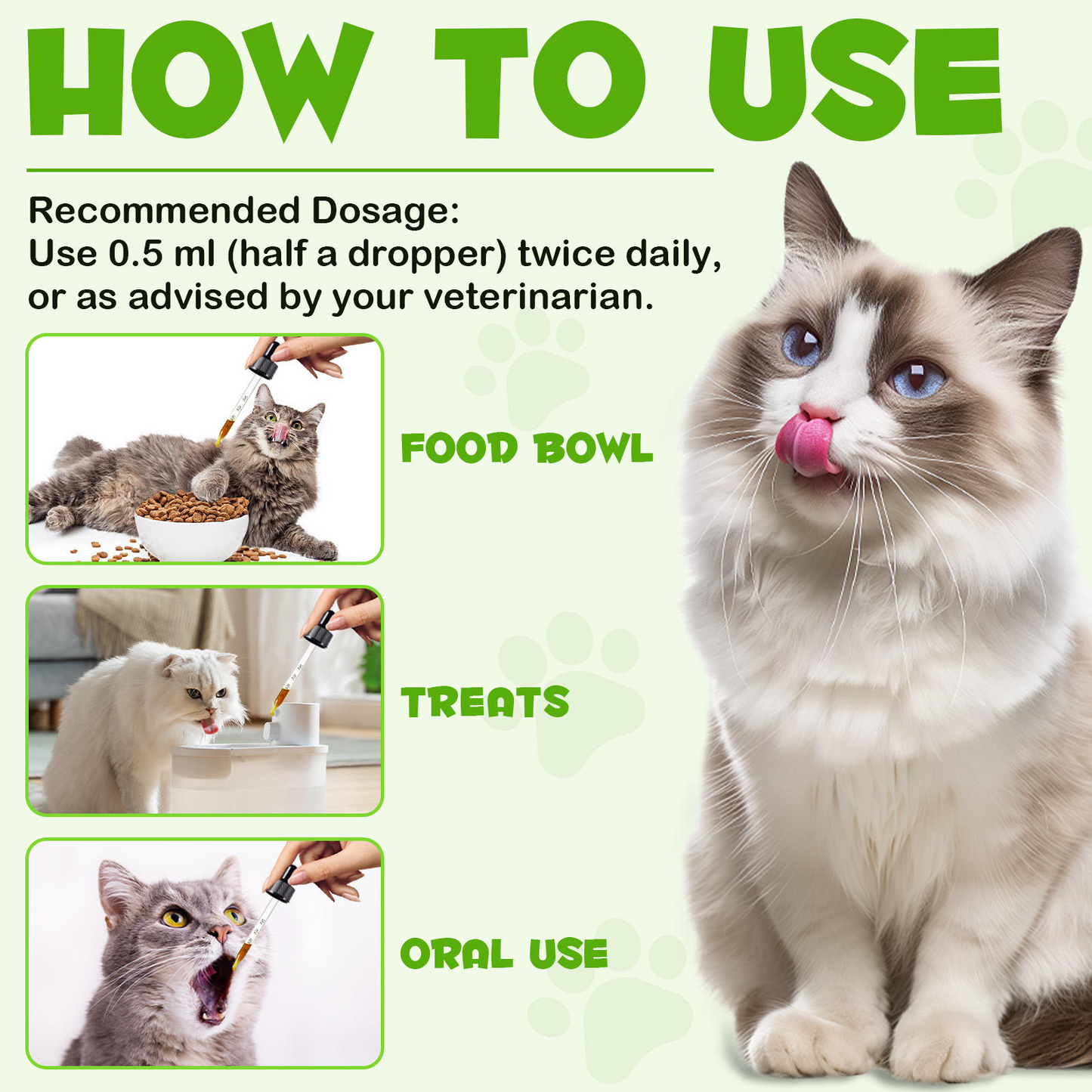 HOW TO USE

Recommended Dosage:
Use 0.5 ml (half a dropper) twice daily, or as advised by your veterinarian.

FOOD BOWL

TREATS

ORAL USE